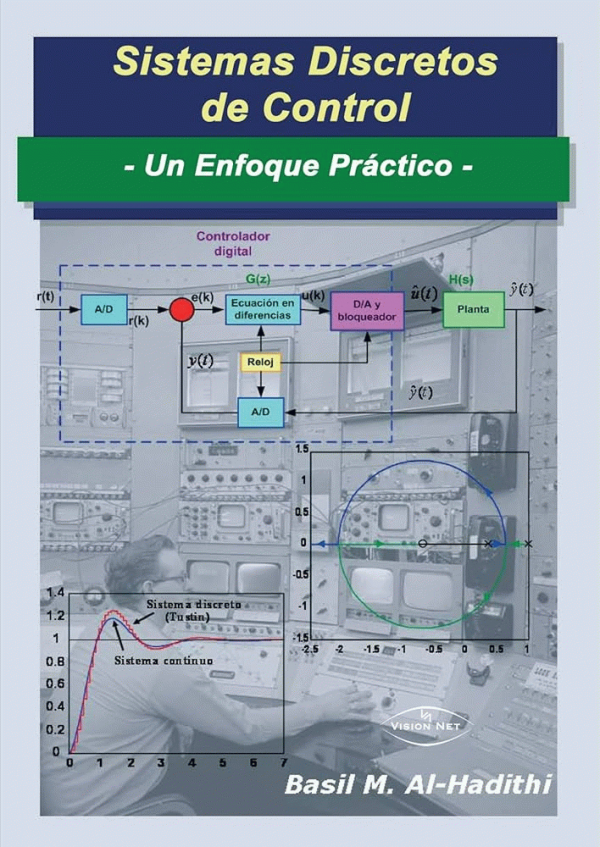 Sistemas Discretos de Control

- Un Enfoque Práctico -

Controlador digital

G(z)

H(s)

r(t)

A/D

r(k)

e(k)

Ecuación en diferencias

u(k)

D/A y bloqueador

$\hat{u}(t)$

Planta

$\hat{y}(t)$

$y(t)$

Reloj

A/D

$\hat{y}(t)$

1.5
1
0.5
0
-0.5
-1
-1.5
-2.5 -2 -1.5 -1 -0.5 0 0.5 1

1.4
1.2
1
0.8
0.6
0.4
0.2
0
0 1 2 3 4 5 6 7

Sistema discreto (Tustin)

Sistema continuo

VISION NET

Basil M. Al-Hadithi